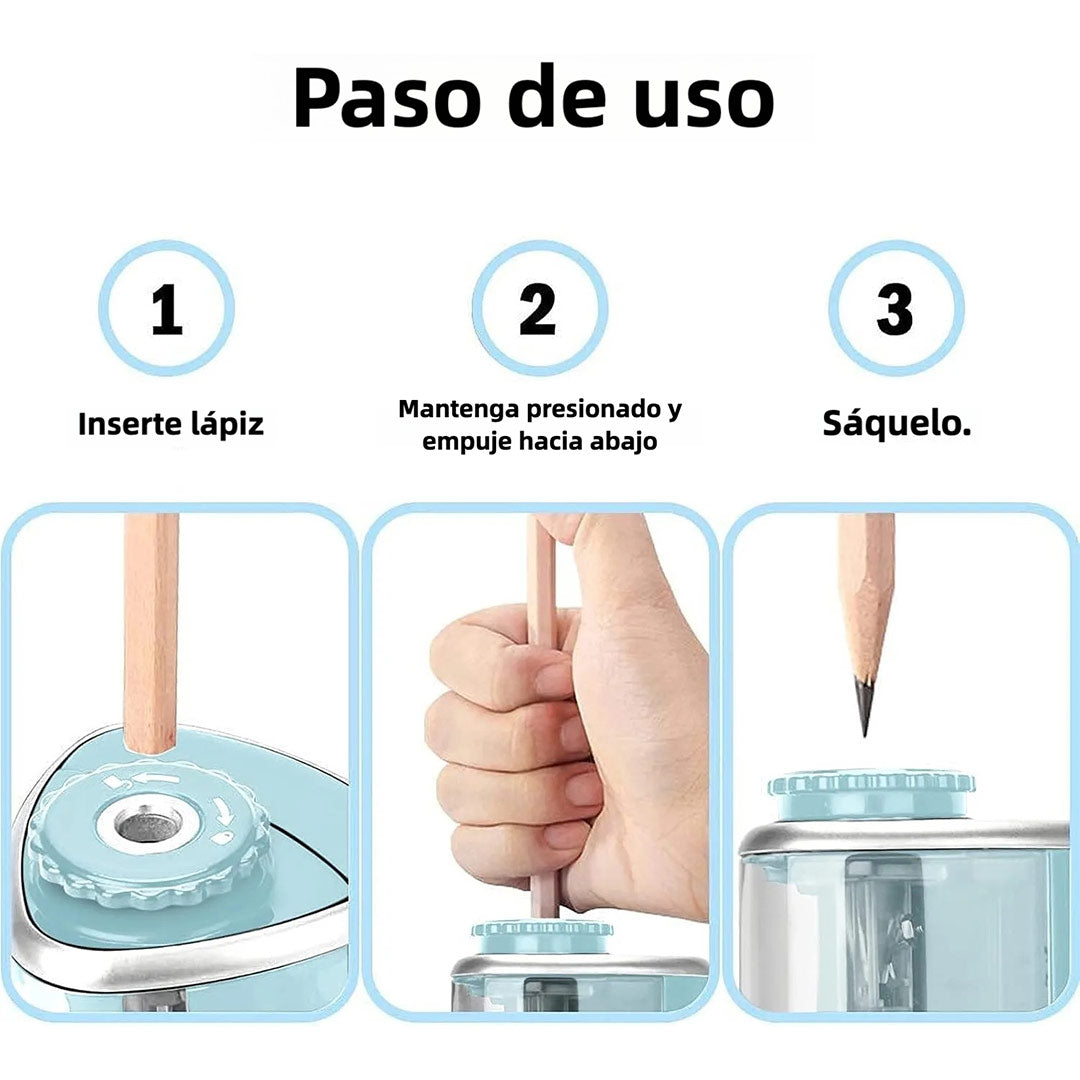 Paso de uso

1

Inserte lápiz

2

Mantenga presionado y empuje hacia abajo

3

Sáquelo.